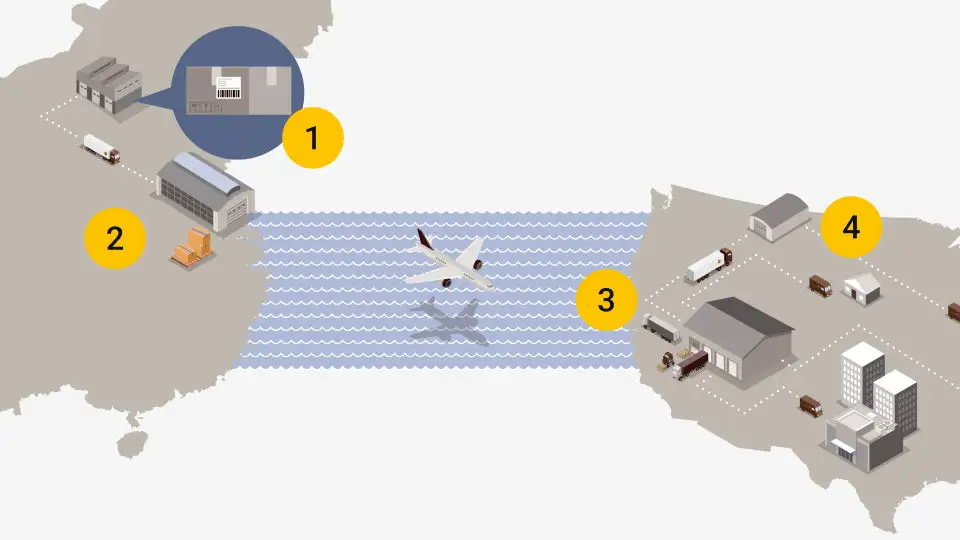 1

2

3

4